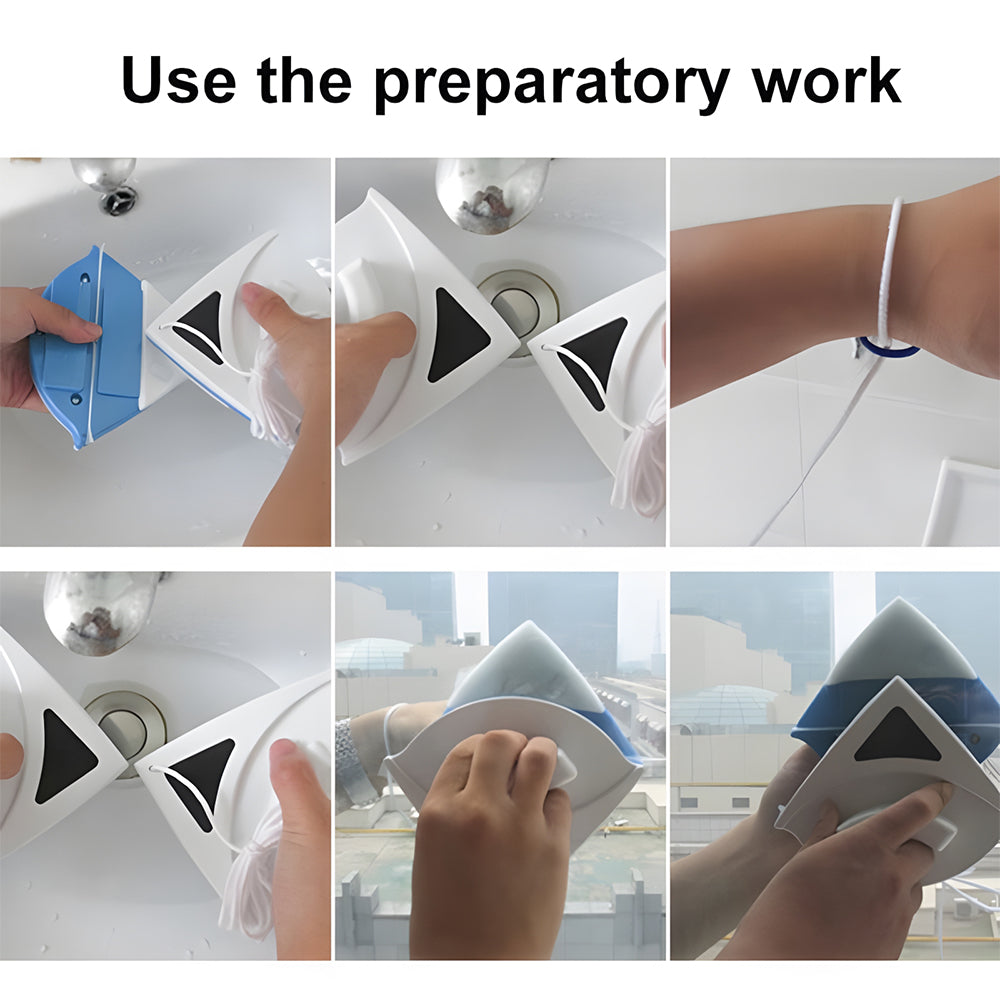 Use the preparatory work