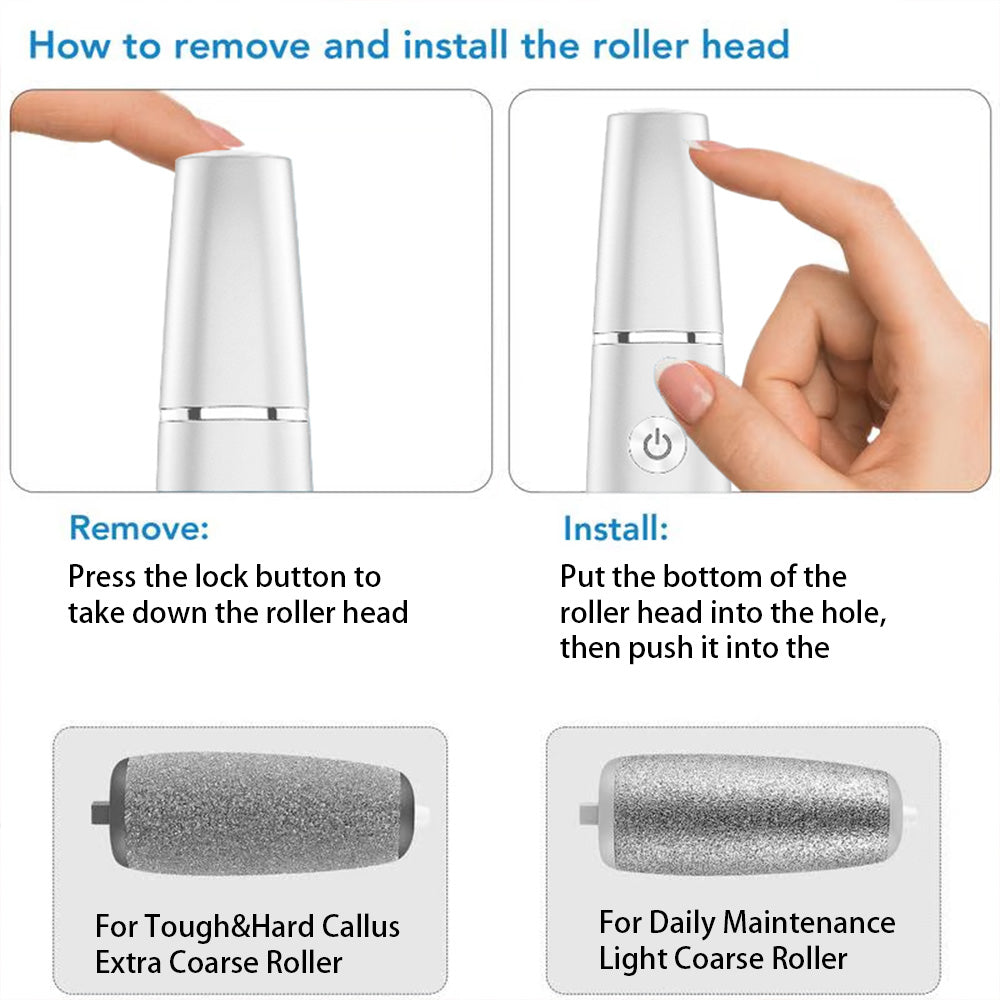 How to remove and install the roller head

Remove:
Press the lock button to take down the roller head

Install:
Put the bottom of the roller head into the hole, then push it into the

For Tough&Hard Callus
Extra Coarse Roller

For Daily Maintenance
Light Coarse Roller